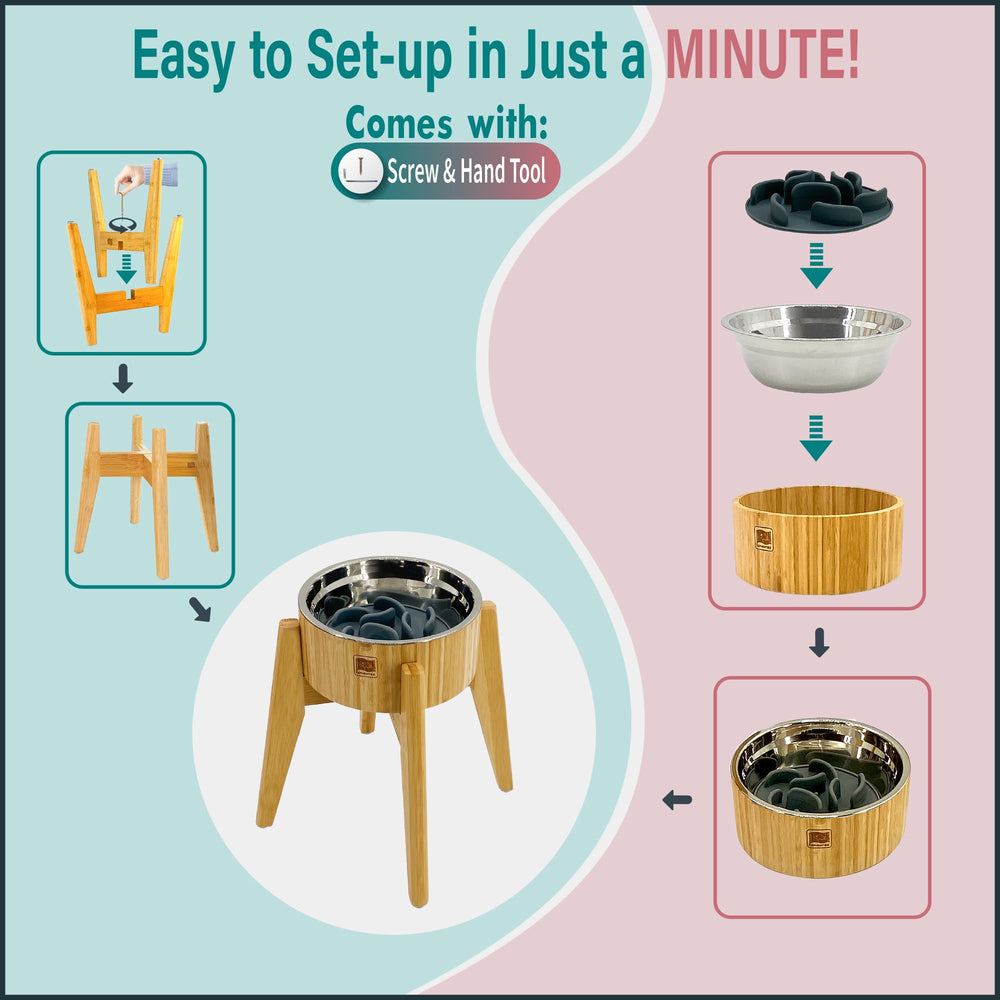 Easy to Set-up in Just a MINUTE!

Comes with:

Screw & Hand Tool