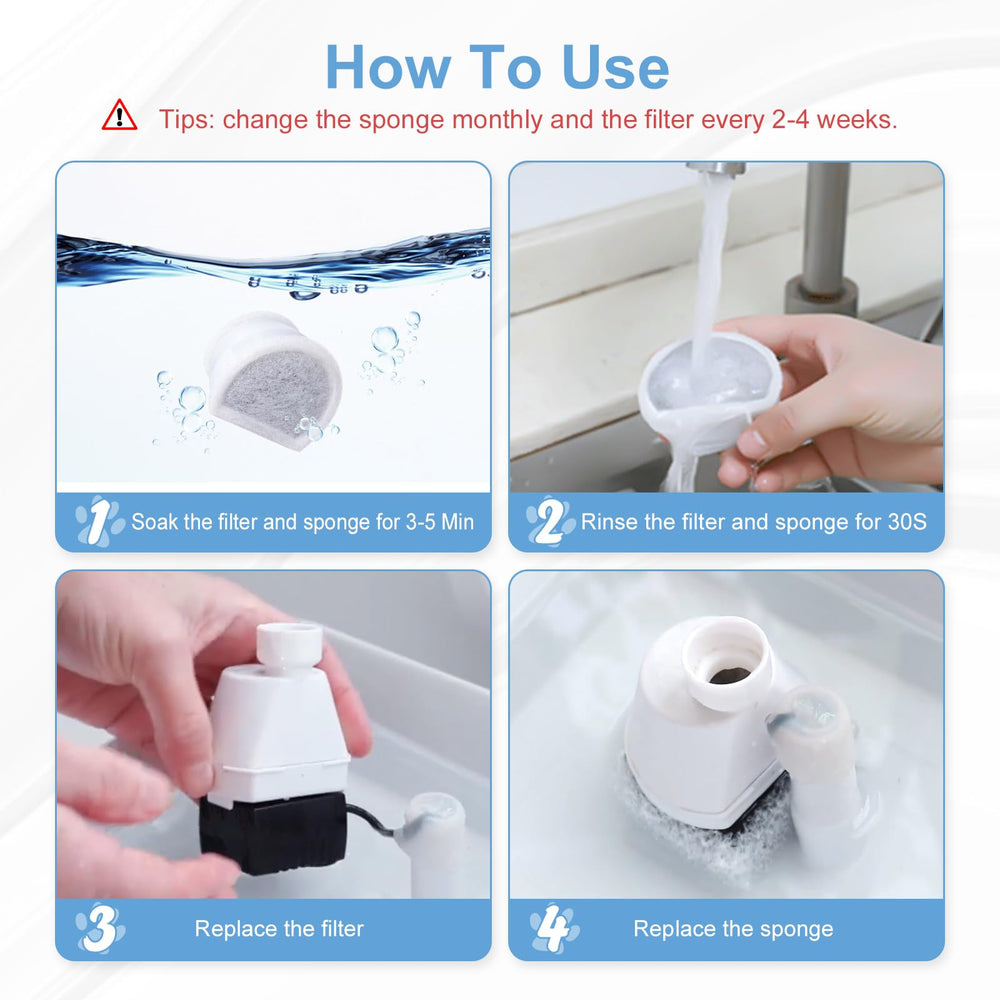 How To Use

Tips: change the sponge monthly and the filter every 2-4 weeks.

1 Soak the filter and sponge for 3-5 Min

2 Rinse the filter and sponge for 30S

3 Replace the filter

4 Replace the sponge