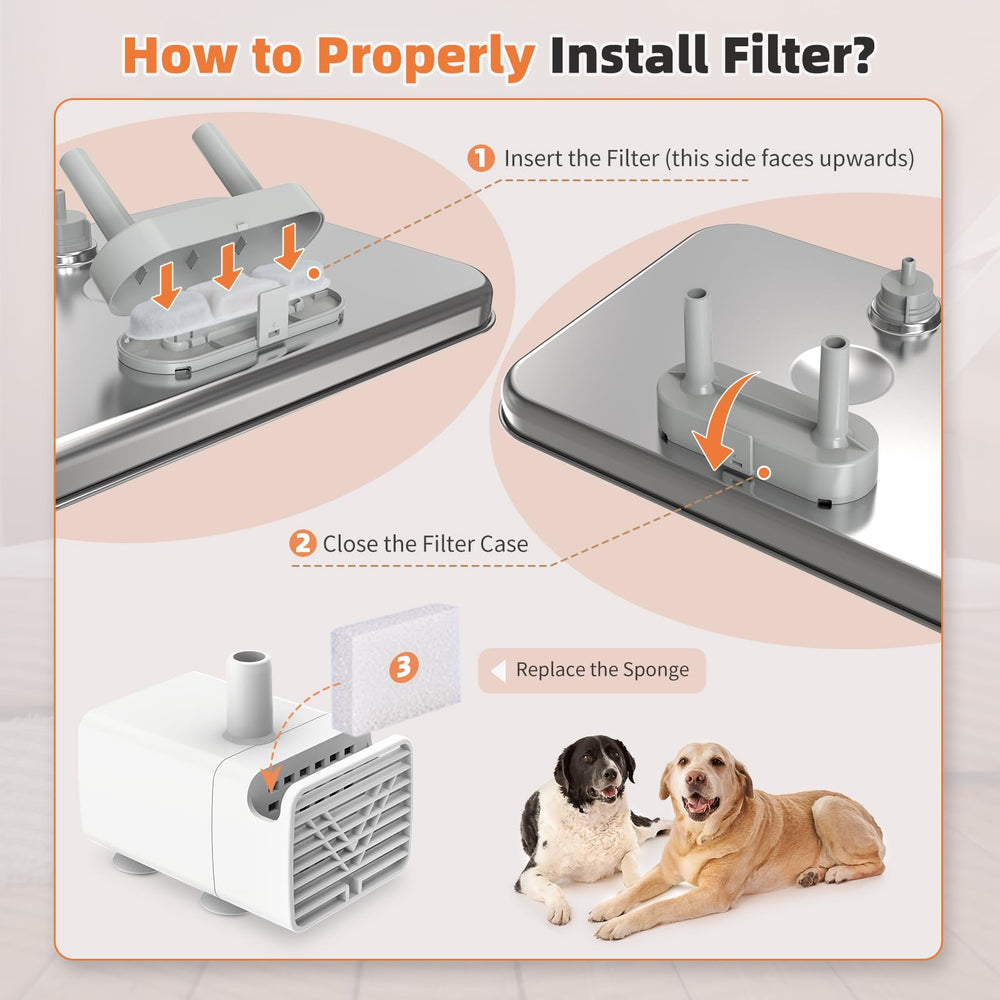 How to Properly Install Filter?

1 Insert the Filter (this side faces upwards)

2 Close the Filter Case

3

Replace the Sponge